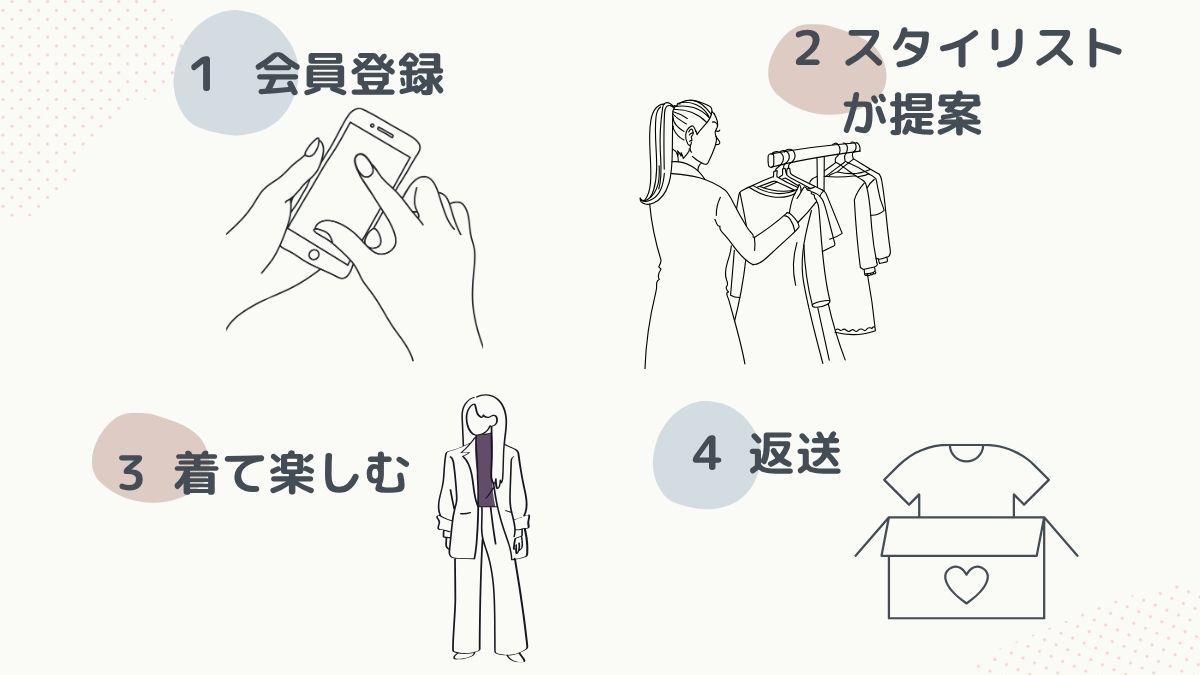 1 会員登録

2 スタイリストが提案

3 着て楽しむ

4 返送